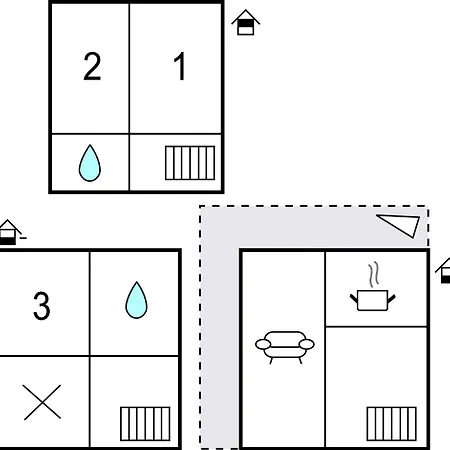 2
1
3